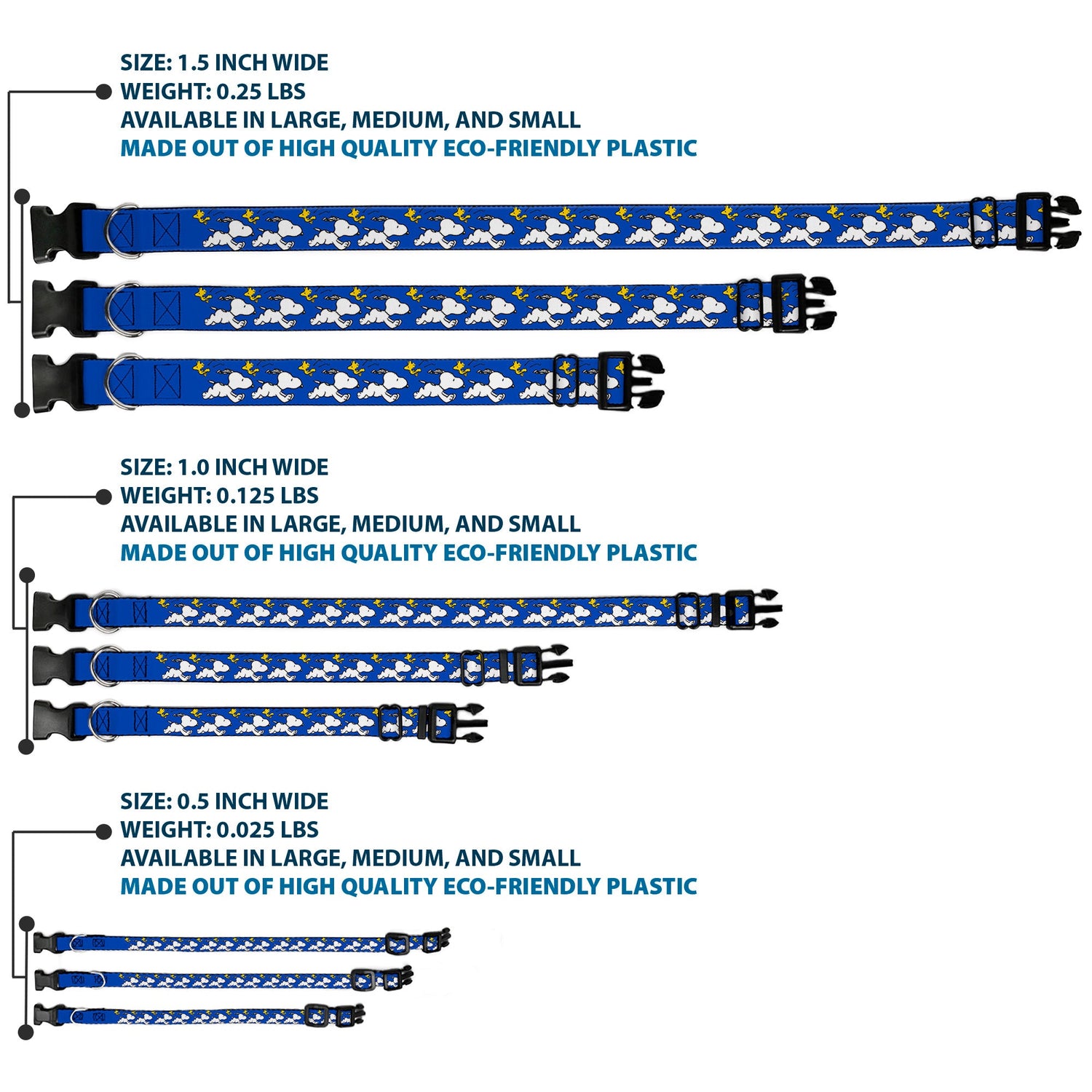 SIZE: 1.5 INCH WIDE
WEIGHT: 0.25 LBS
AVAILABLE IN LARGE, MEDIUM, AND SMALL
MADE OUT OF HIGH QUALITY ECO-FRIENDLY PLASTIC

SIZE: 1.0 INCH WIDE
WEIGHT: 0.125 LBS
AVAILABLE IN LARGE, MEDIUM, AND SMALL
MADE OUT OF HIGH QUALITY ECO-FRIENDLY PLASTIC

SIZE: 0.5 INCH WIDE
WEIGHT: 0.025 LBS
AVAILABLE IN LARGE, MEDIUM, AND SMALL
MADE OUT OF HIGH QUALITY ECO-FRIENDLY PLASTIC