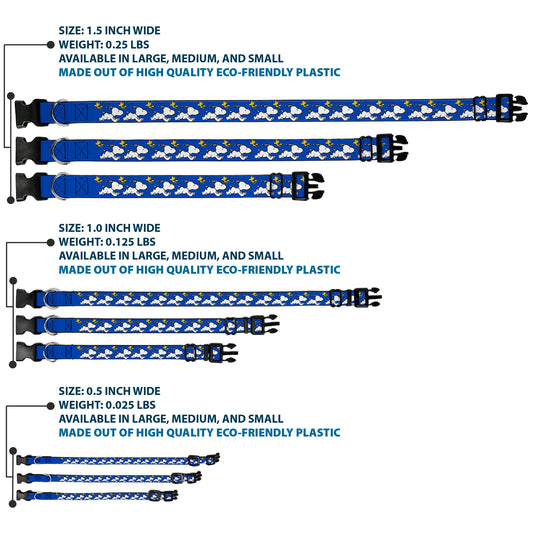 SIZE: 1.5 INCH WIDE
WEIGHT: 0.25 LBS
AVAILABLE IN LARGE, MEDIUM, AND SMALL
MADE OUT OF HIGH QUALITY ECO-FRIENDLY PLASTIC

SIZE: 1.0 INCH WIDE
WEIGHT: 0.125 LBS
AVAILABLE IN LARGE, MEDIUM, AND SMALL
MADE OUT OF HIGH QUALITY ECO-FRIENDLY PLASTIC

SIZE: 0.5 INCH WIDE
WEIGHT: 0.025 LBS
AVAILABLE IN LARGE, MEDIUM, AND SMALL
MADE OUT OF HIGH QUALITY ECO-FRIENDLY PLASTIC